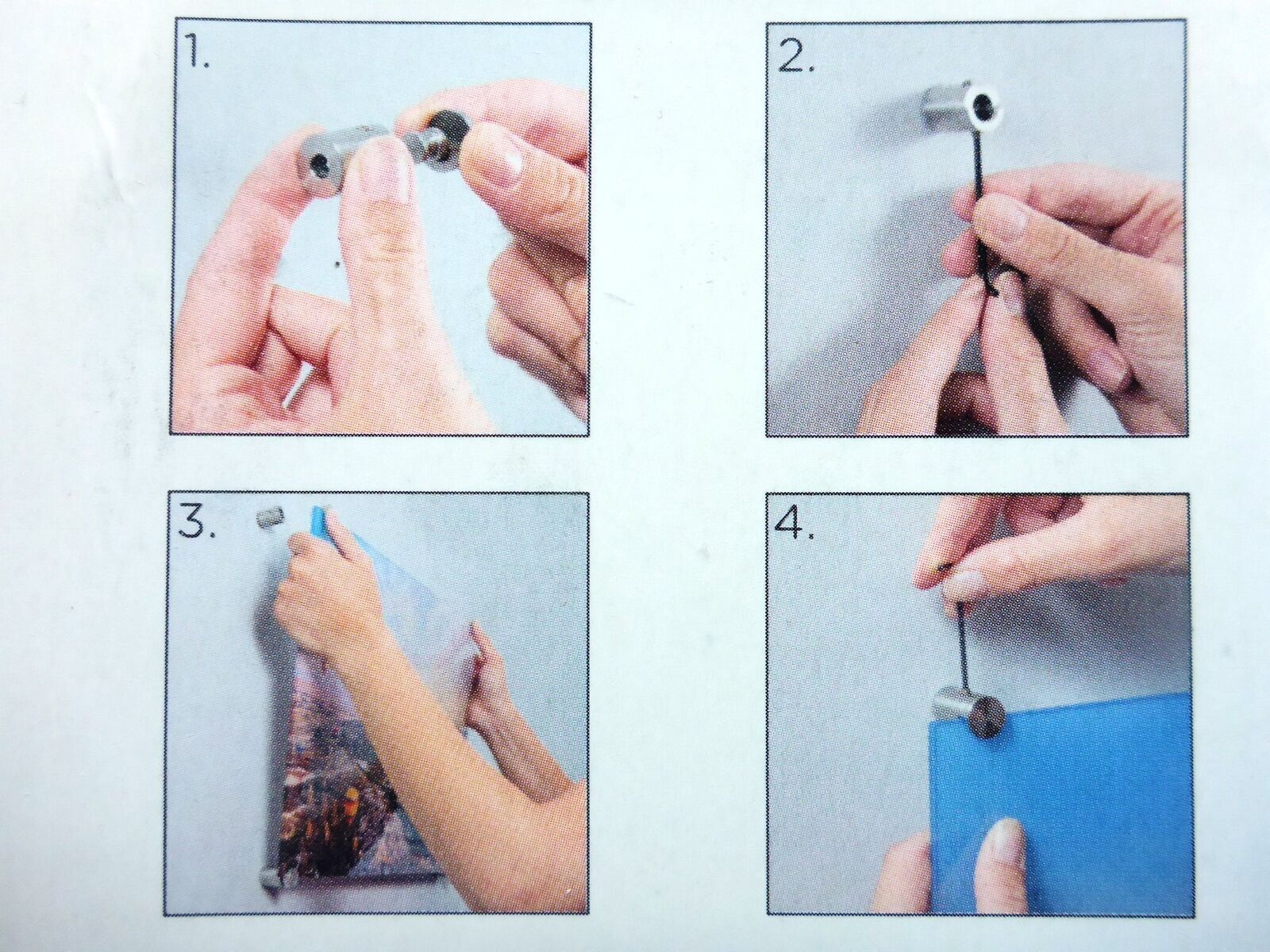 1.

2.

3.

4.