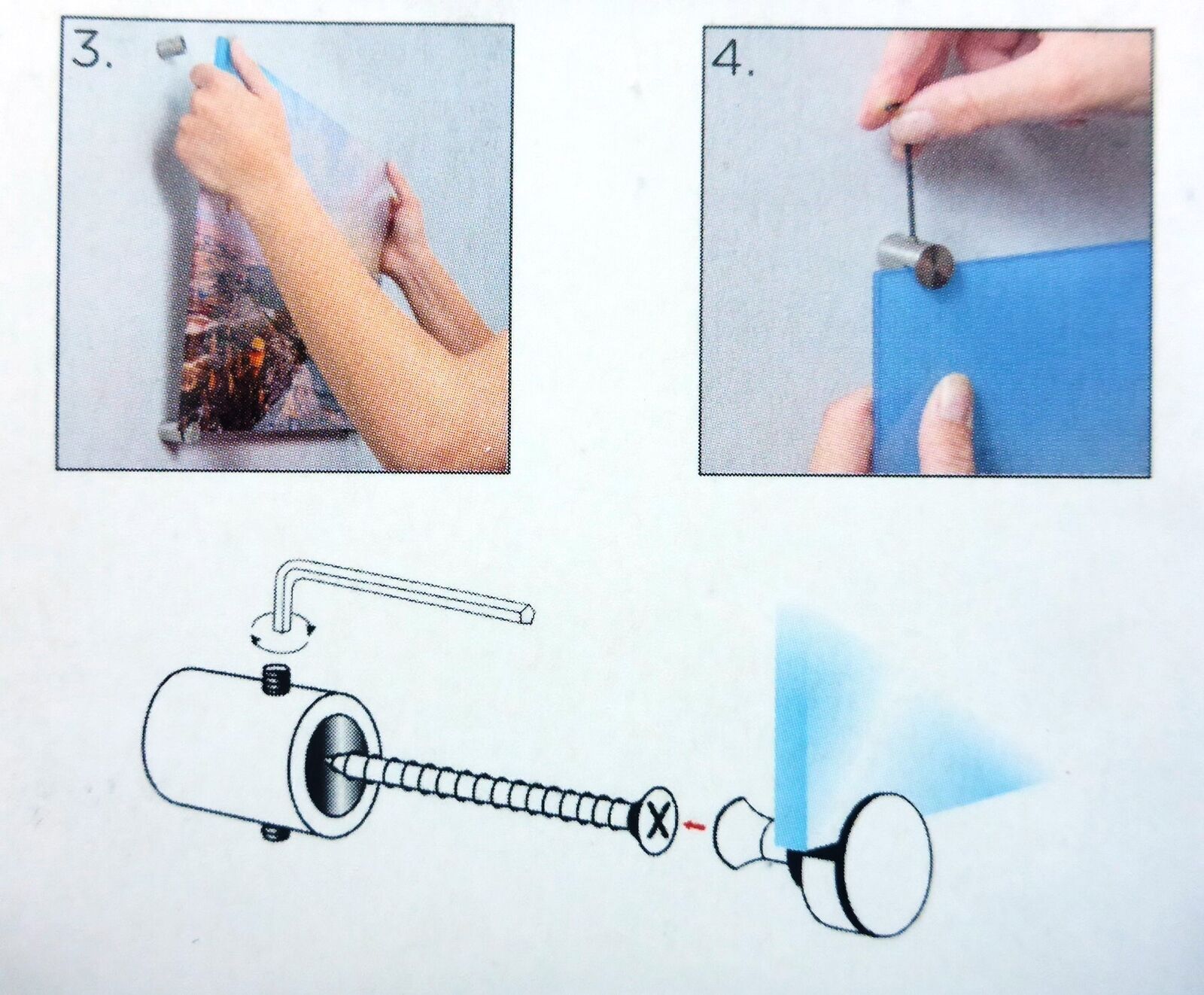 3.

4.